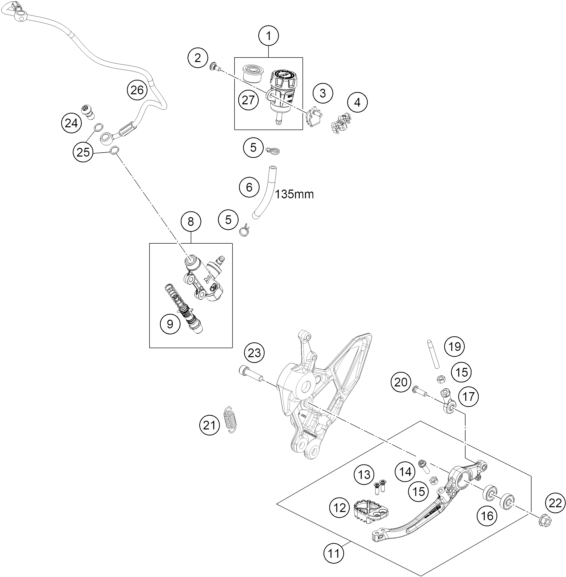 1
2
27
3
4
26
24
25
5
6
135mm
5
8
9
23
19
15
20
17
21
13
14
15
12
16
22
11