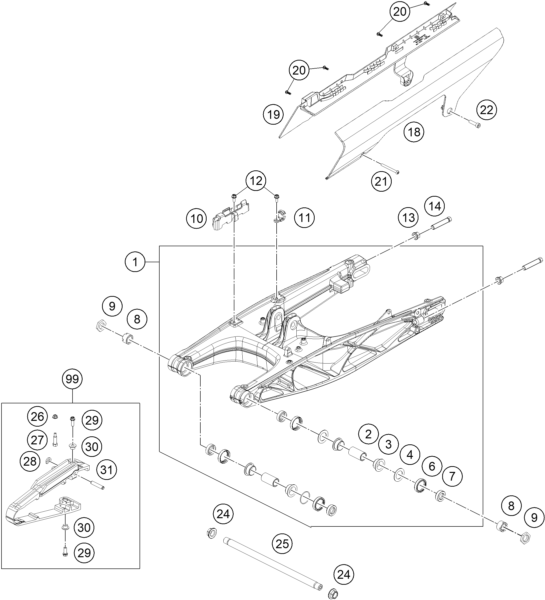 20
20
19
22
18
21
12
10
11
13
14
1
9
8
99
26
29
27
30
28
31
30
29
2
3
4
6
7
8
9
24
25
24